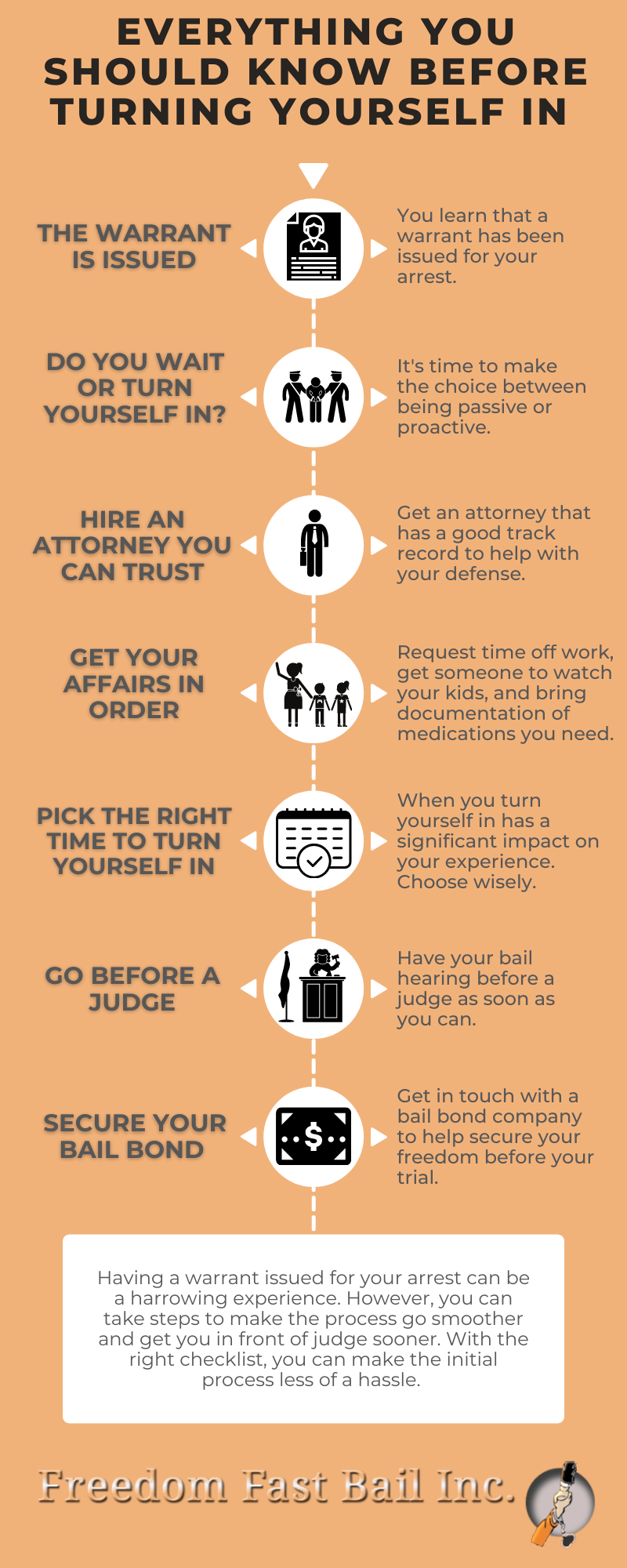 EVERYTHING YOU SHOULD KNOW BEFORE TURNING YOURSELF IN

THE WARRANT IS ISSUED

You learn that a warrant has been issued for your arrest.

DO YOU WAIT OR TURN YOURSELF IN?

It's time to make the choice between being passive or proactive.

HIRE AN ATTORNEY YOU CAN TRUST

Get an attorney that has a good track record to help with your defense.

GET YOUR AFFAIRS IN ORDER

Request time off work, get someone to watch your kids, and bring documentation of medications you need.

PICK THE RIGHT TIME TO TURN YOURSELF IN

When you turn yourself in has a significant impact on your experience. Choose wisely.

GO BEFORE A JUDGE

Have your bail hearing before a judge as soon as you can.

SECURE YOUR BAIL BOND

Get in touch with a bail bond company to help secure your freedom before your trial.

Having a warrant issued for your arrest can be a harrowing experience. However, you can take steps to make the process go smoother and get you in front of judge sooner. With the right checklist, you can make the initial process less of a hassle.

Freedom Fast Bail Inc.